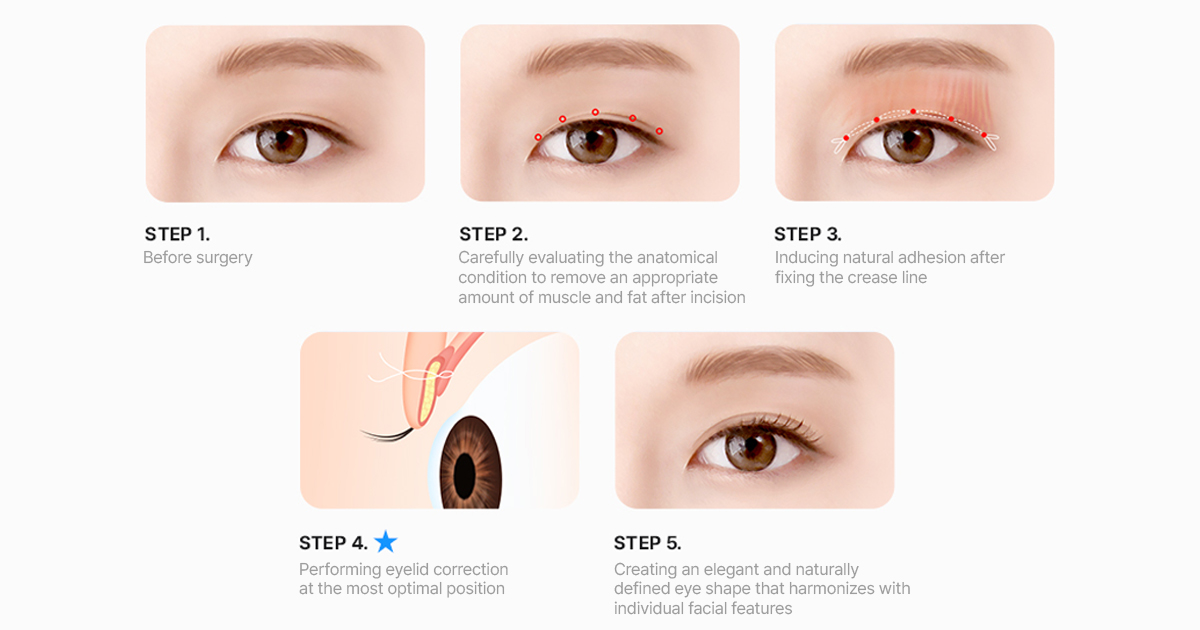 STEP 1.
Before surgery

STEP 2.
Carefully evaluating the anatomical condition to remove an appropriate amount of muscle and fat after incision

STEP 3.
Inducing natural adhesion after fixing the crease line

STEP 4. ★
Performing eyelid correction at the most optimal position

STEP 5.
Creating an elegant and naturally defined eye shape that harmonizes with individual facial features