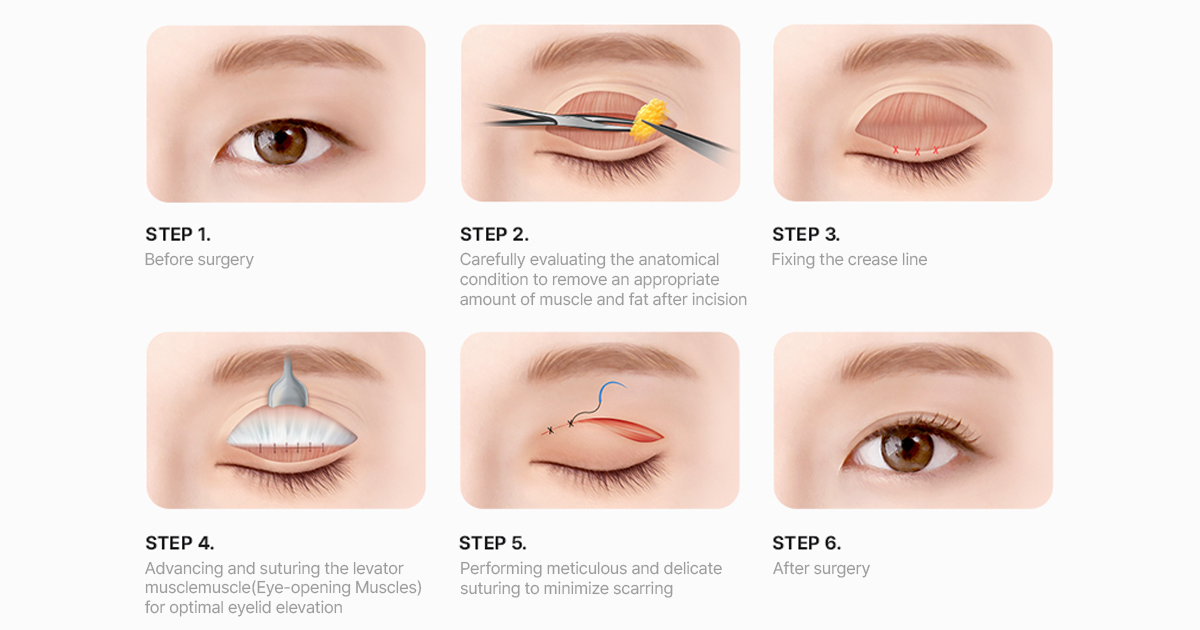 STEP 1.
Before surgery

STEP 2.
Carefully evaluating the anatomical condition to remove an appropriate amount of muscle and fat after incision

STEP 3.
Fixing the crease line

STEP 4.
Advancing and suturing the levator musclemuscle(Eye-opening Muscles) for optimal eyelid elevation

STEP 5.
Performing meticulous and delicate suturing to minimize scarring

STEP 6.
After surgery